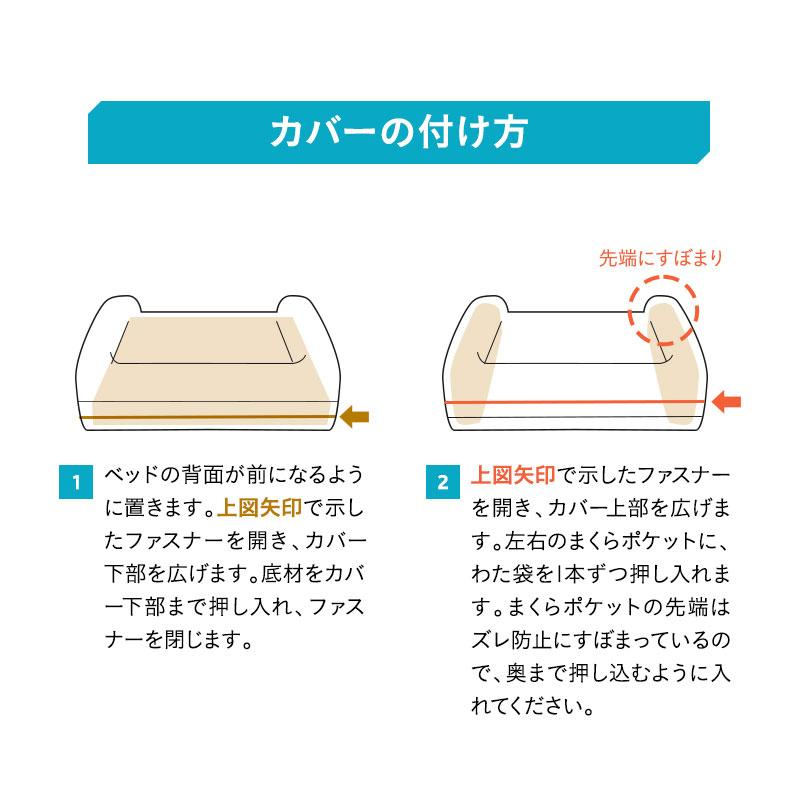 カバーの付け方

先端にすぼまり

1 ベッドの背面が前になるように置きます。上図矢印で示したファスナーを開き、カバー下部を広げます。底材をカバー下部まで押し入れ、ファスナーを閉じます。

2 上図矢印で示したファスナーを開き、カバー上部を広げます。左右のまくらポケットに、わた袋を1本ずつ押し入れます。まくらポケットの先端はズレ防止にすぼまっているので、奥まで押し込むように入れてください。